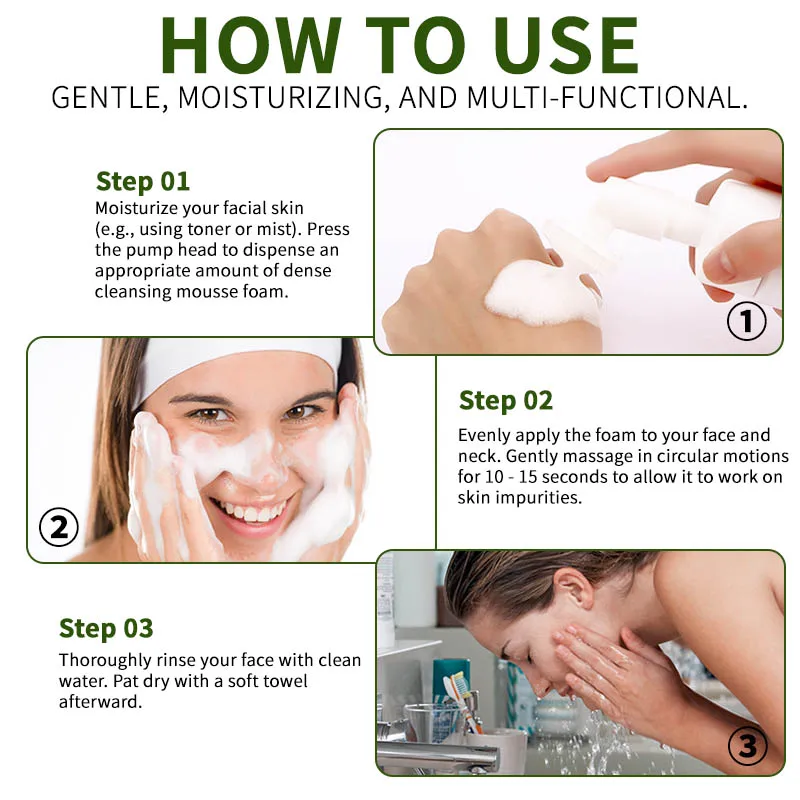 HOW TO USE
GENTLE, MOISTURIZING, AND MULTI-FUNCTIONAL.

Step 01
Moisturize your facial skin (e.g., using toner or mist). Press the pump head to dispense an appropriate amount of dense cleansing mousse foam.

①

②

Step 02
Evenly apply the foam to your face and neck. Gently massage in circular motions for 10 - 15 seconds to allow it to work on skin impurities.

Step 03
Thoroughly rinse your face with clean water. Pat dry with a soft towel afterward.

③